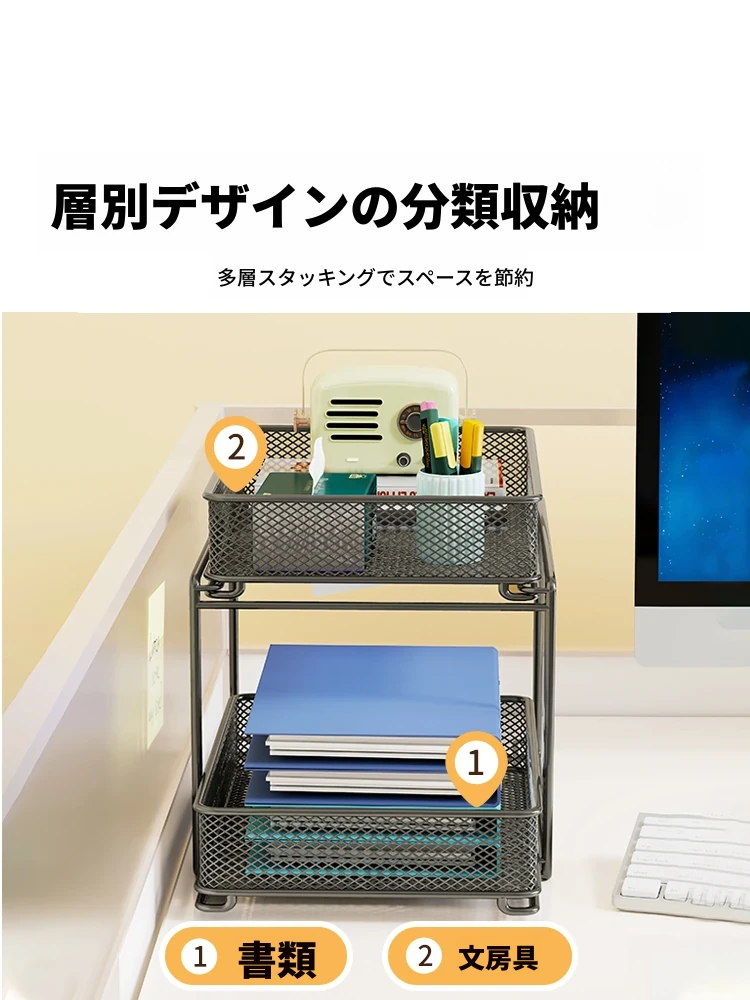 層別デザインの分類収納

多層スタッキングでスペースを節約

2

1

1 書類

2 文房具