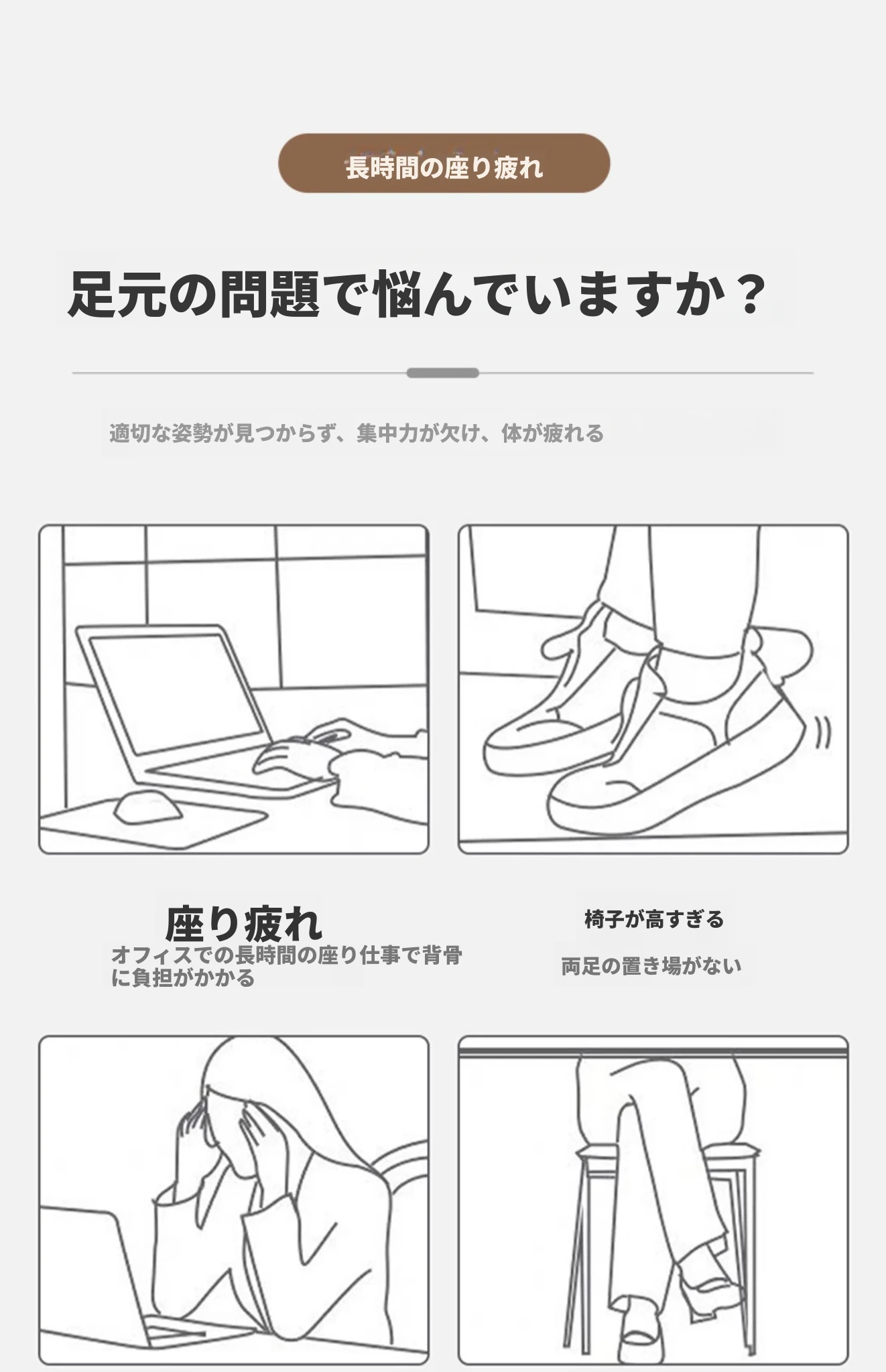 長時間の座り疲れ

足元の問題で悩んでいますか？

適切な姿勢が見つからず、集中力が欠け、体が疲れる

座り疲れ
オフィスでの長時間の座り仕事で背骨に負担がかかる

椅子が高すぎる

両足の置き場がない